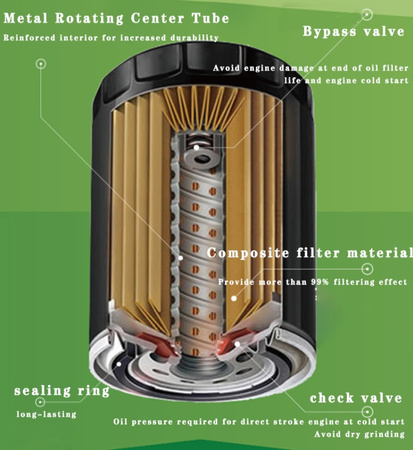 Metal Rotating Center Tube

Reinforced interior for increased durability

Bypass valve

Avoid engine damage at end of oil filter life and engine cold start

Composite filter material

Provide more than 99% filtering effect

sealing ring

long-lasting

check valve

Oil pressure required for direct stroke engine at cold start

Avoid dry grinding